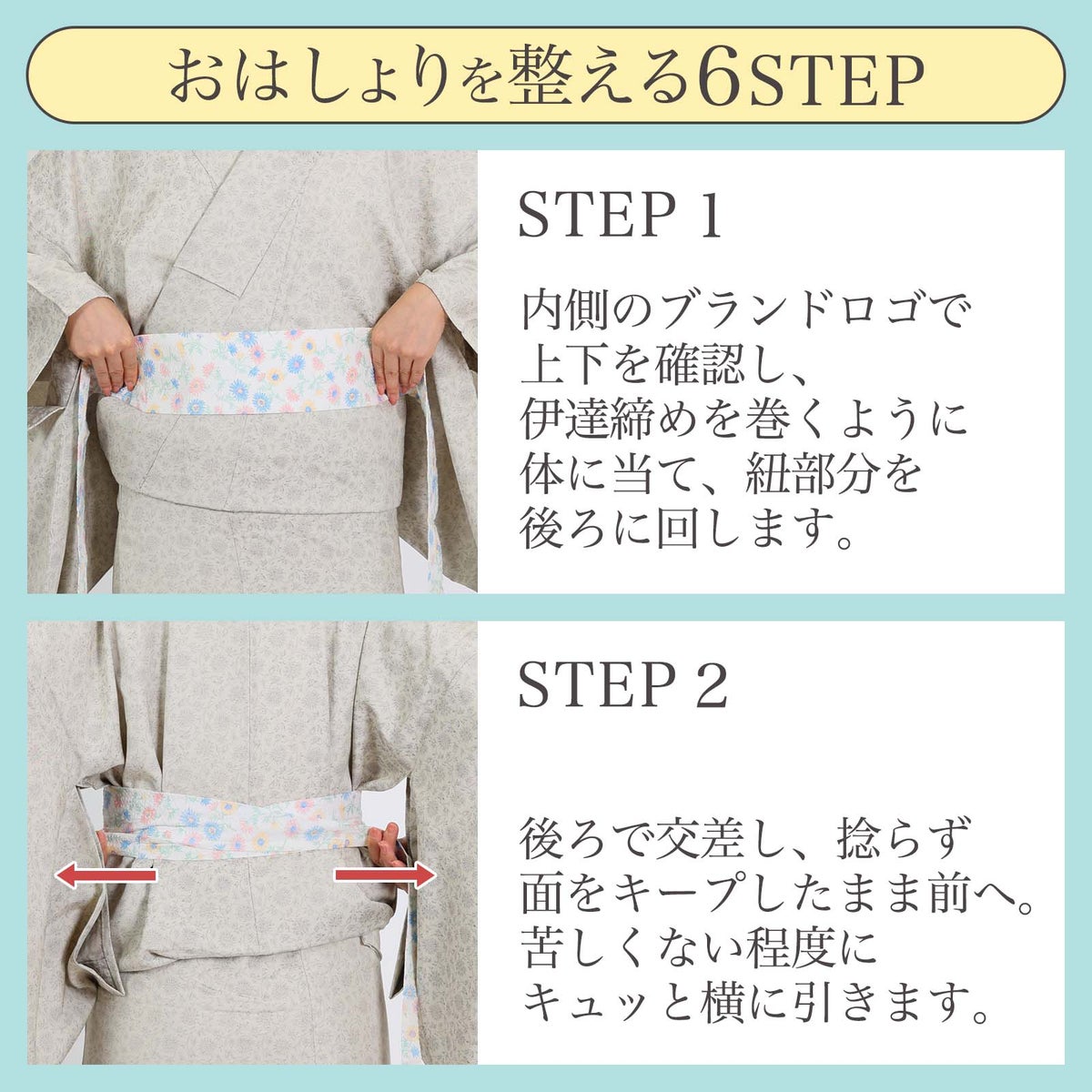 おはしょりを整える6STEP

STEP 1

内側のブランドロゴで上下を確認し、伊達締めを巻くように体に当て、紐部分を後ろに回します。

STEP 2

後ろで交差し、捻らず面をキープしたまま前へ。苦しくない程度にキュッと横に引きます。