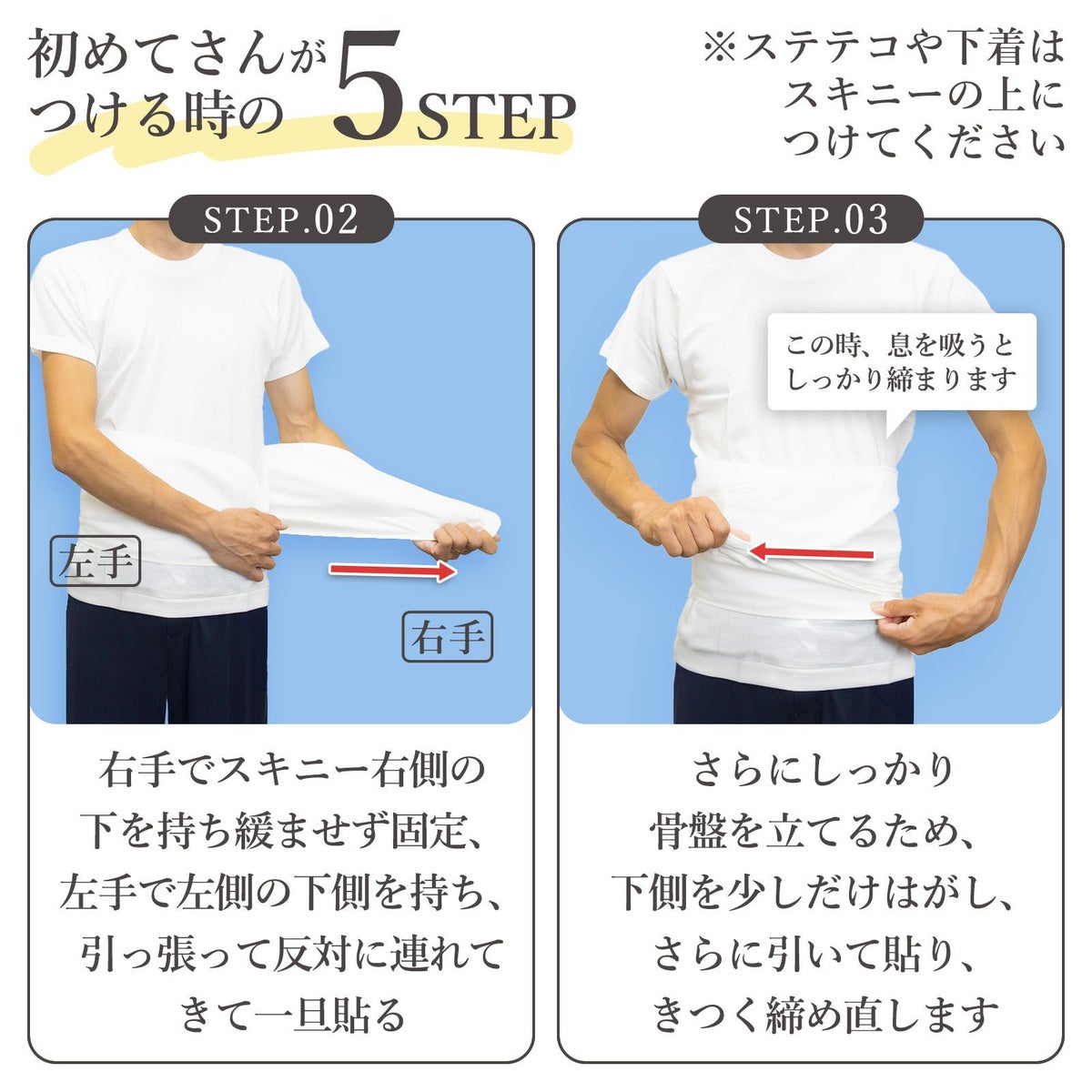 初めてさんが
つける時の 5STEP

※ステテコや下着は
スキニーの上に
つけてください

STEP.02

左手

右手

右手でスキニー右側の
下を持ち緩ませず固定、
左手で左側の下側を持ち、
引っ張って反対に連れて
きて一旦貼る

STEP.03

この時、息を吸うと
しっかり締まります

さらにしっかり
骨盤を立てるため、
下側を少しだけはがし、
さらに引いて貼り、
きつく締め直します